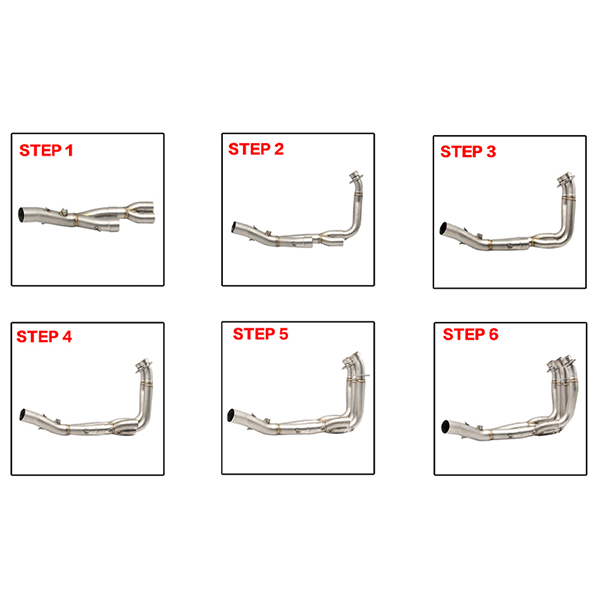 STEP 1

STEP 2

STEP 3

STEP 4

STEP 5

STEP 6